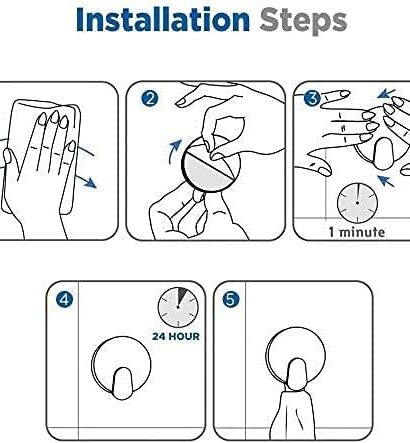 Installation Steps

2

3

1 minute

4

24 HOUR

5